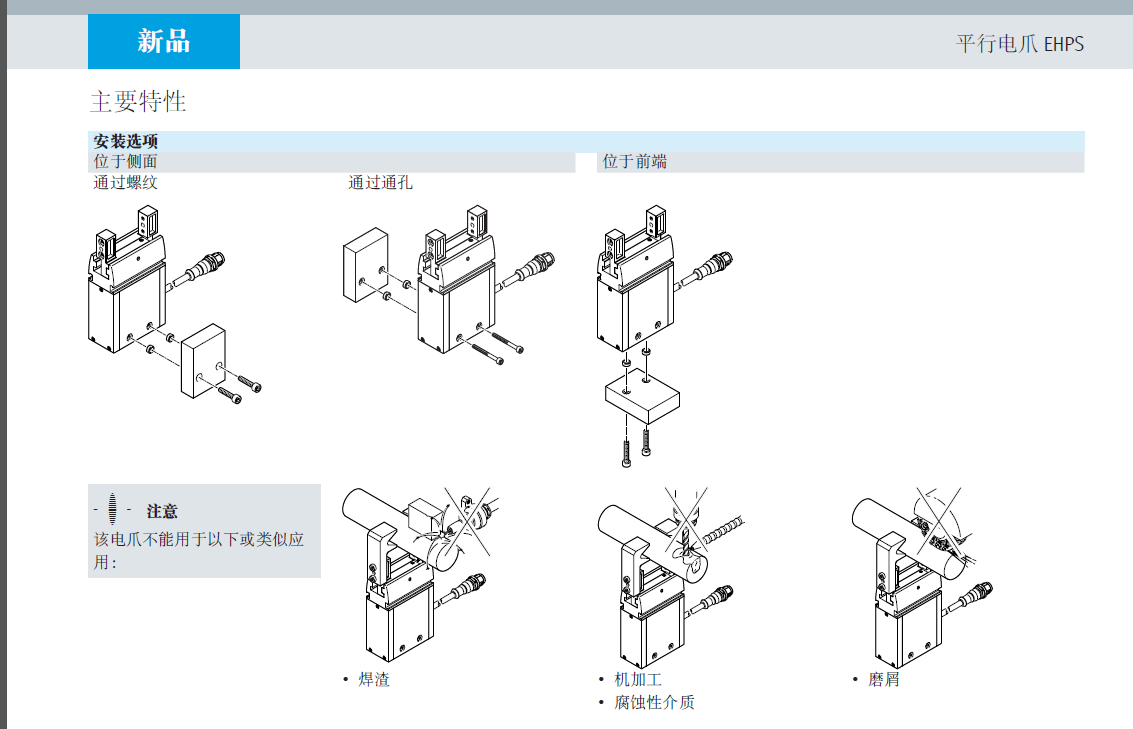 新品

平行电爪 EHPS

主要特性

安装选项

位于侧面

通过螺纹

通过通孔

位于前端

注意

该电爪不能用于以下或类似应用：

• 焊渣

• 机加工
• 腐蚀性介质

• 磨屑