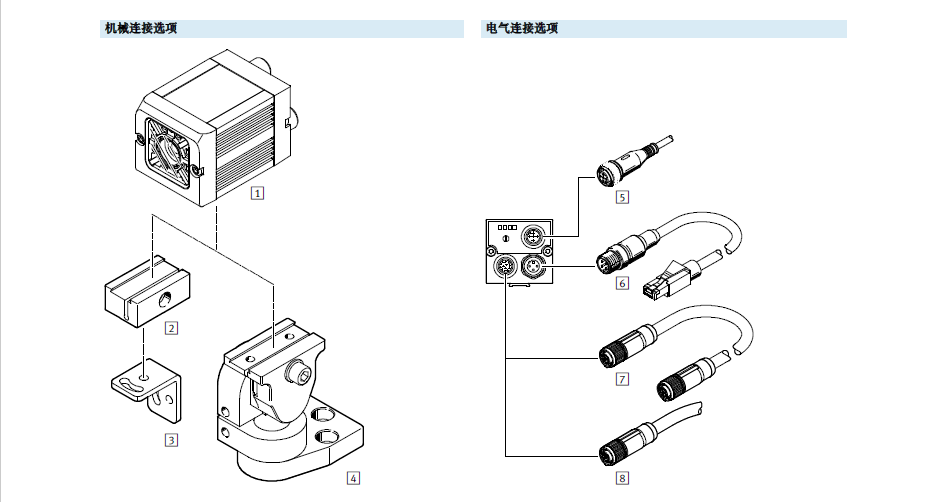 机械连接选项

1

2

3

4

电气连接选项

5

6

7

8