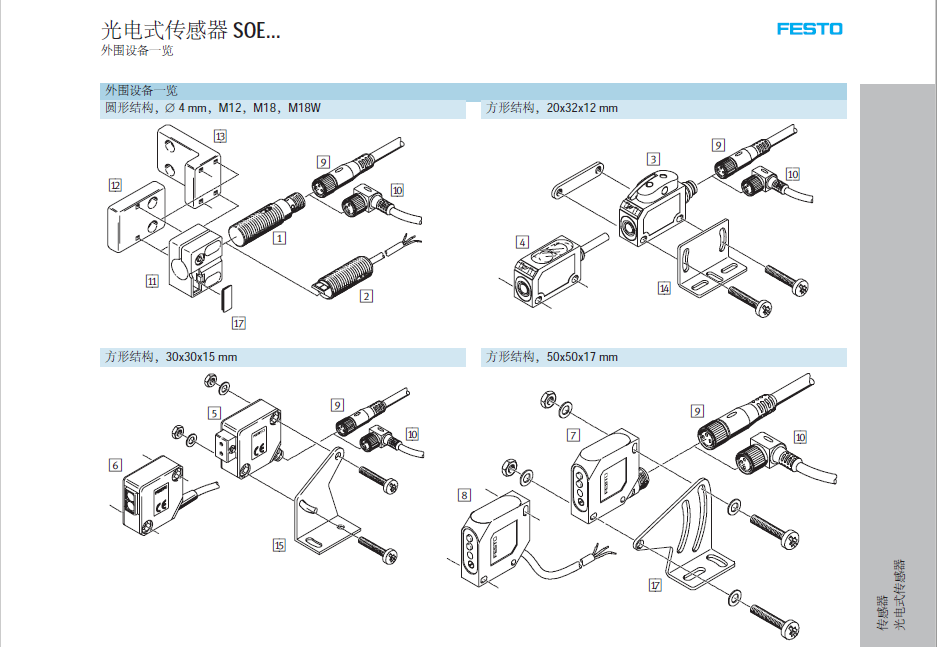 光电式传感器 SOE...
外围设备一览

FESTO

外围设备一览

圆形结构，∅ 4 mm，M12，M18，M18W

13
12
9
10
1
11
2
17

方形结构，20x32x12 mm

3
9
10
4
14

方形结构，30x30x15 mm

5
9
10
6
15

方形结构，50x50x17 mm

7
9
10
8
17

传感器
光电式传感器